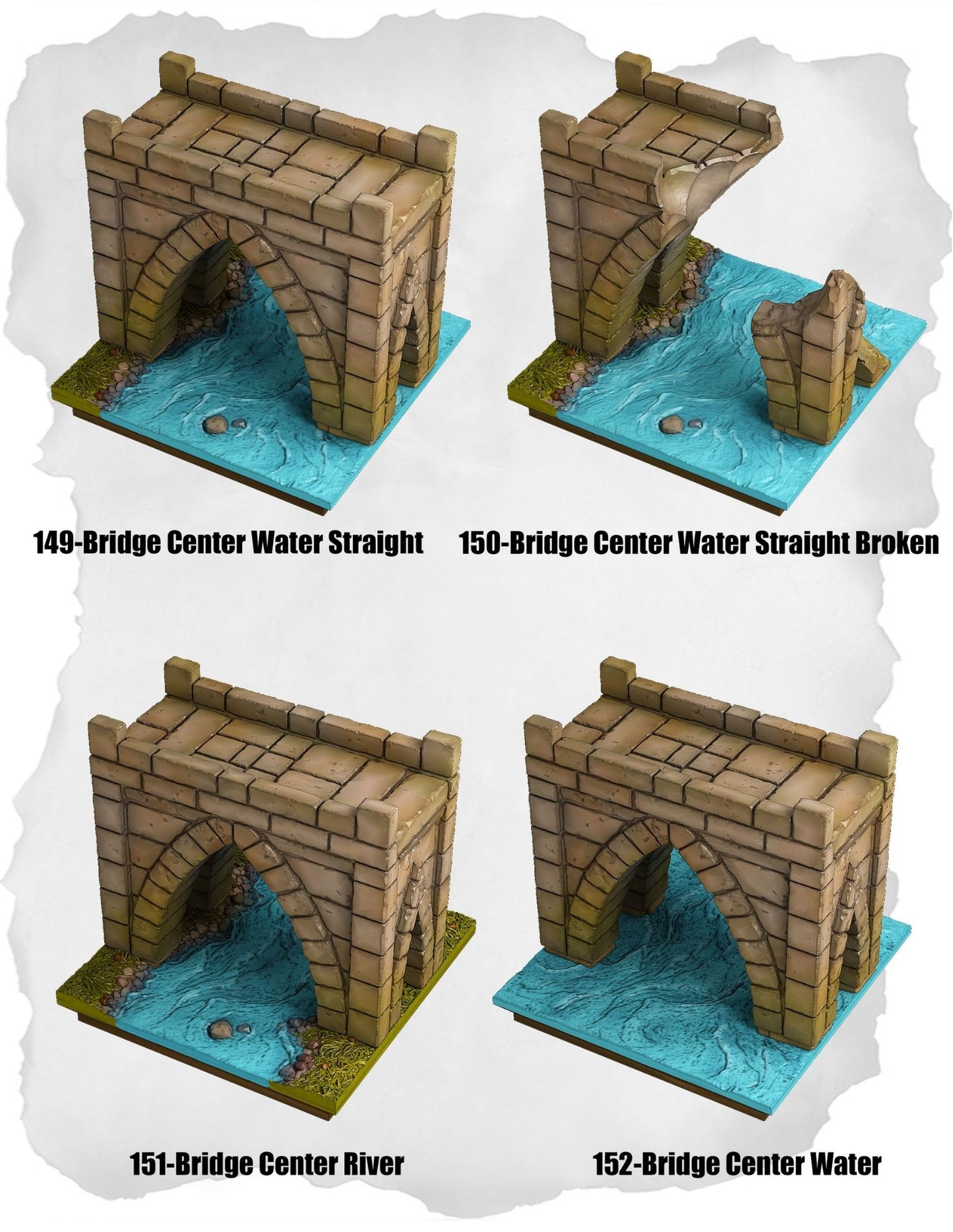 149-Bridge Center Water Straight

150-Bridge Center Water Straight Broken

151-Bridge Center River

152-Bridge Center Water