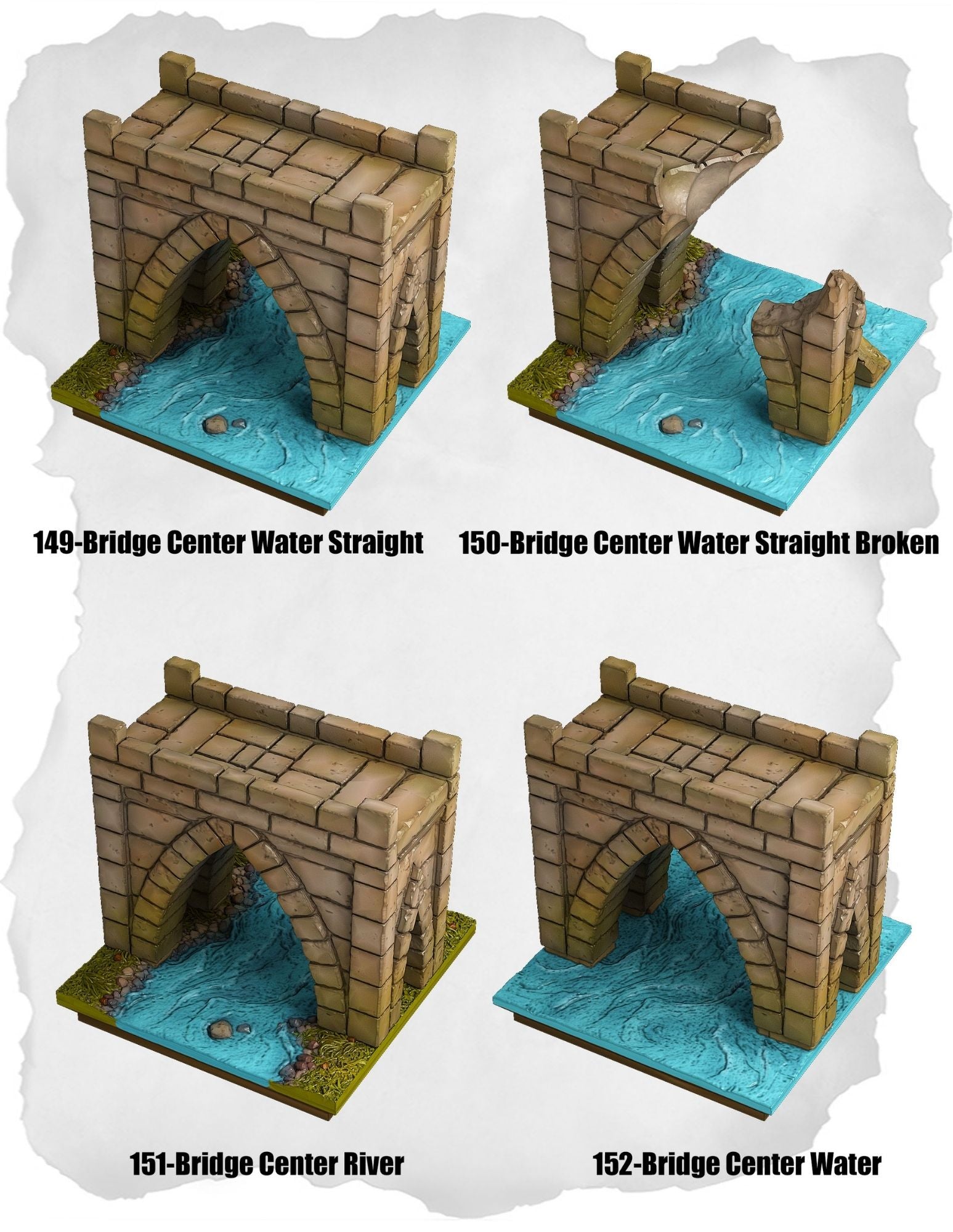 149-Bridge Center Water Straight

150-Bridge Center Water Straight Broken

151-Bridge Center River

152-Bridge Center Water