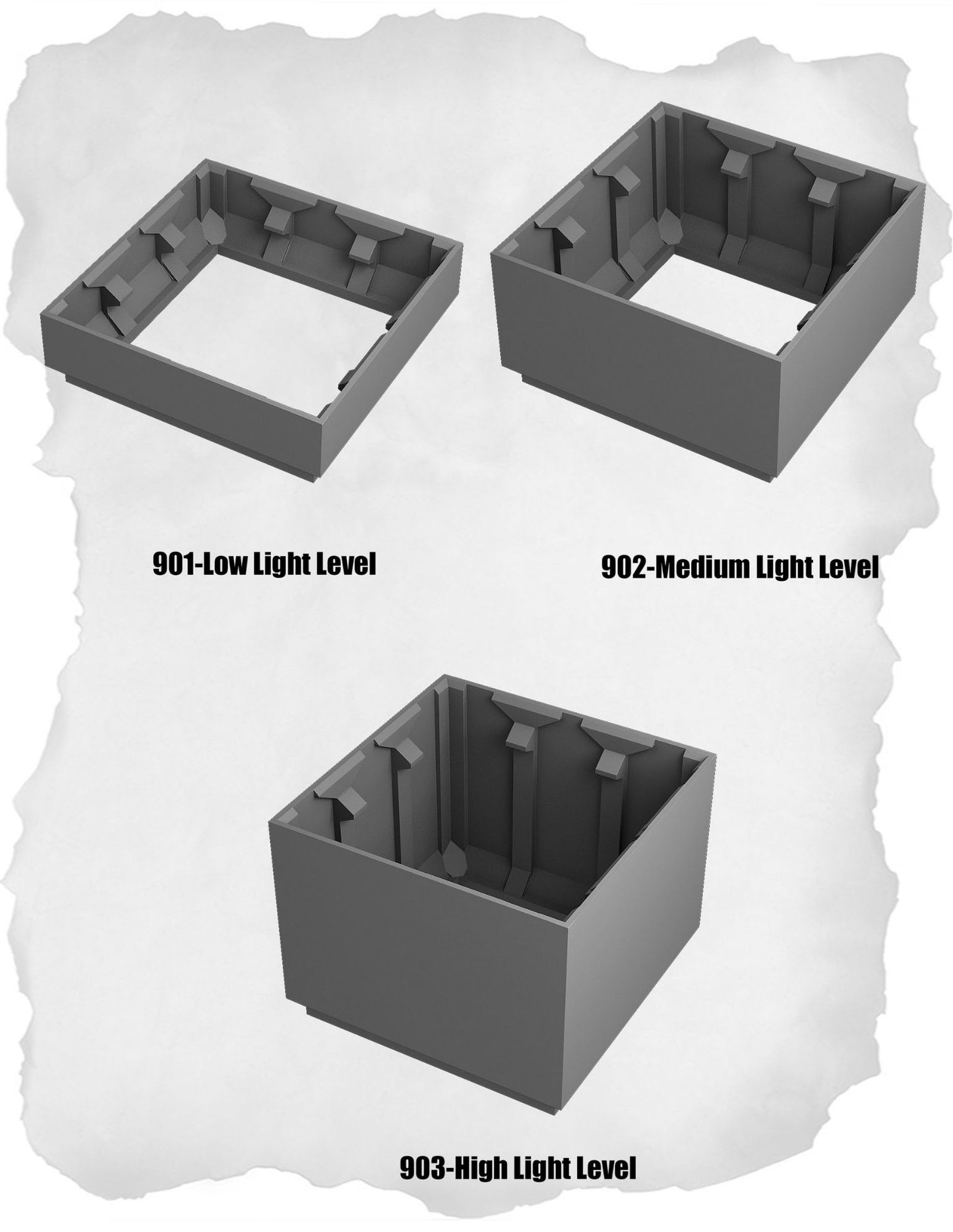 901-Low Light Level

902-Medium Light Level

903-High Light Level