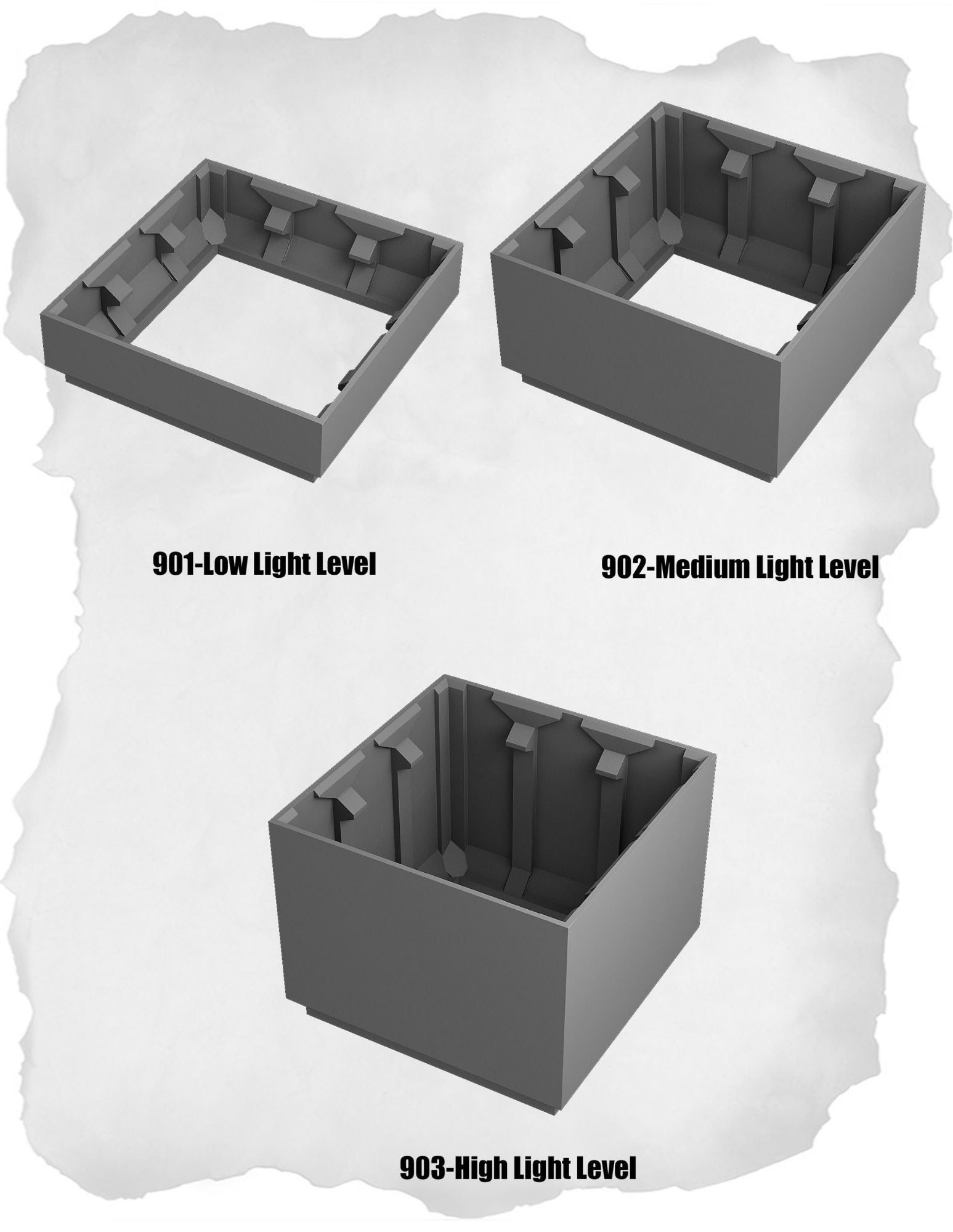 901-Low Light Level

902-Medium Light Level

903-High Light Level