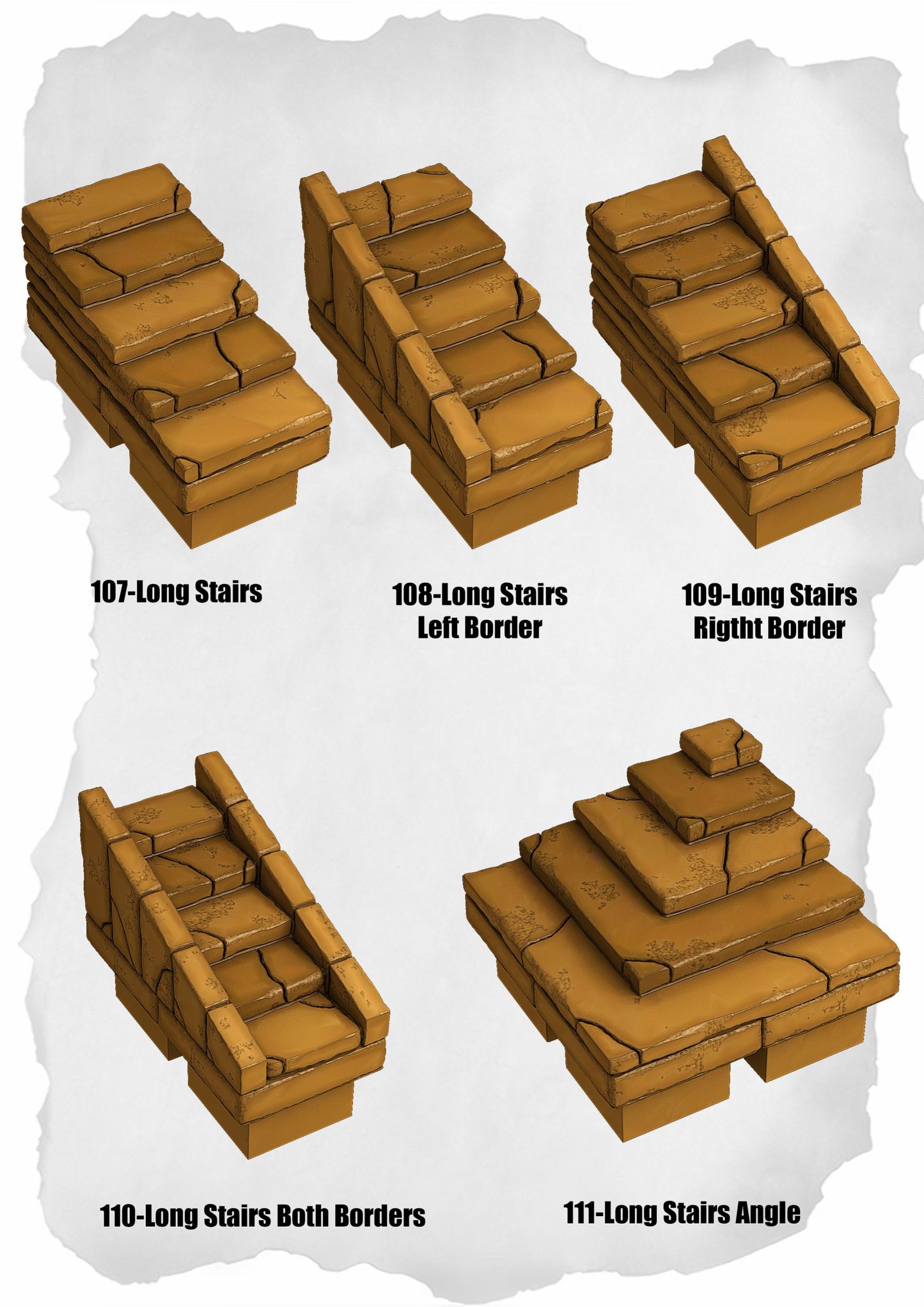 107-Long Stairs

108-Long Stairs
Left Border

109-Long Stairs
Rigtht Border

110-Long Stairs Both Borders

111-Long Stairs Angle