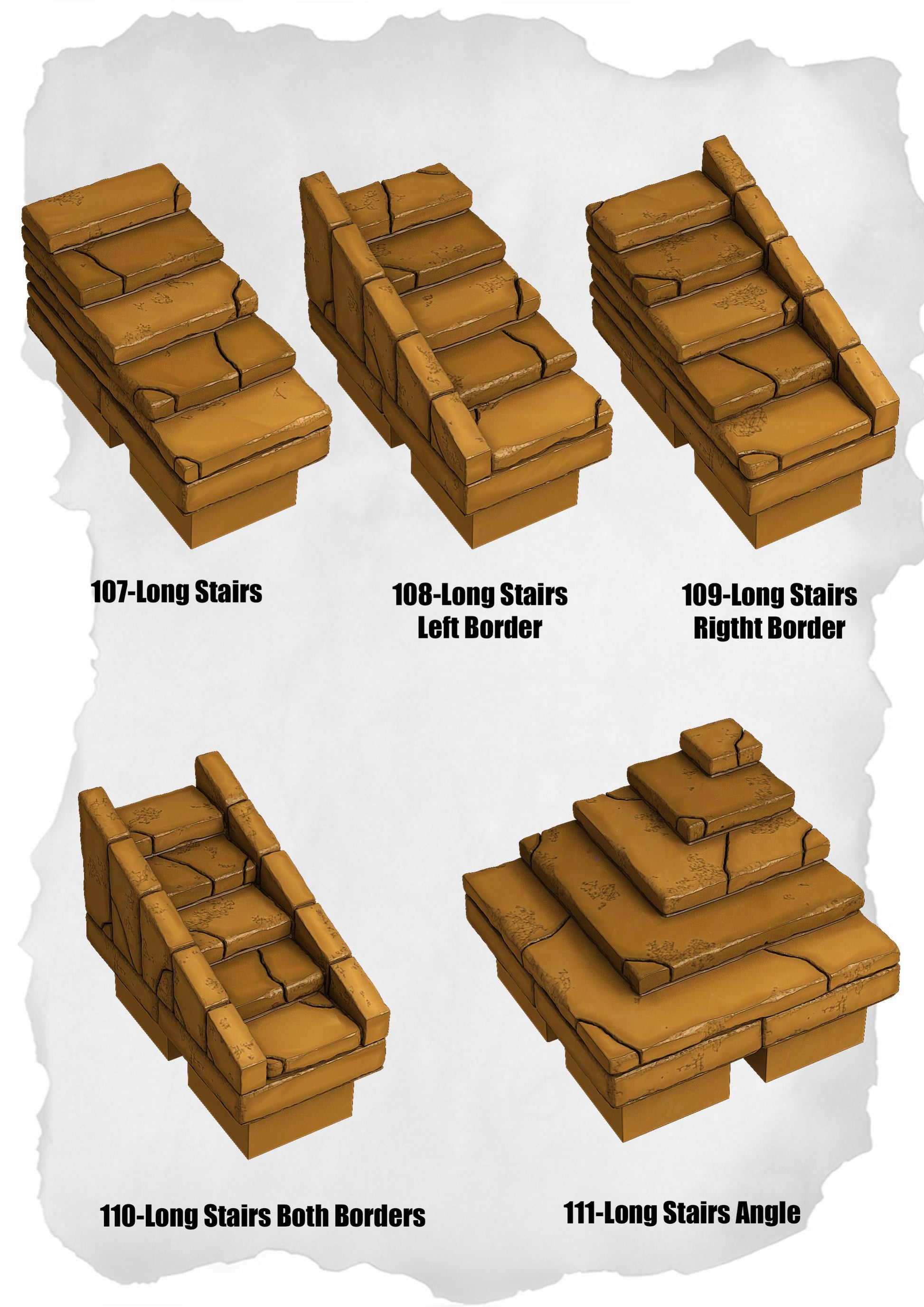 107-Long Stairs

108-Long Stairs
Left Border

109-Long Stairs
Rigtht Border

110-Long Stairs Both Borders

111-Long Stairs Angle