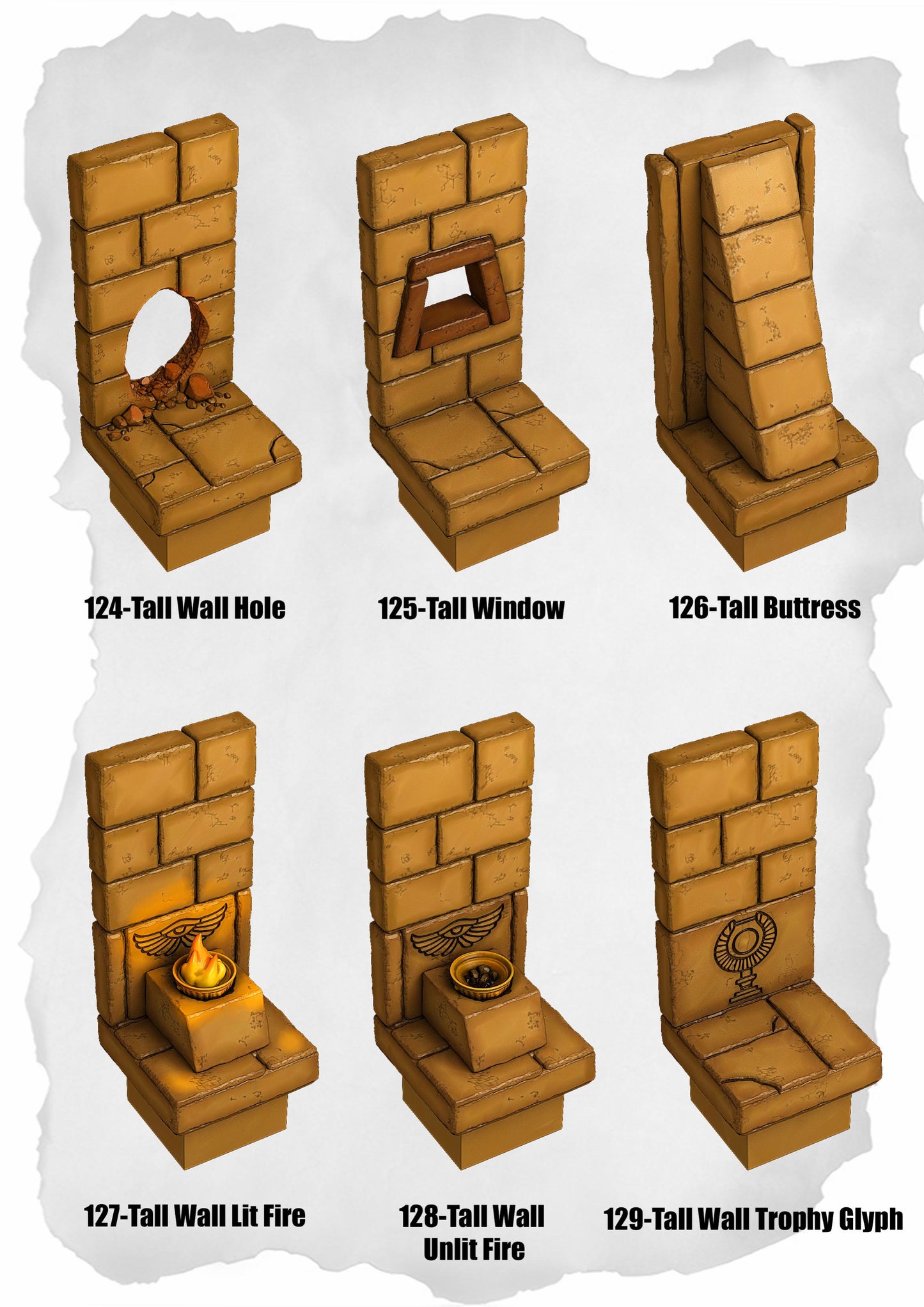 124-Tall Wall Hole

125-Tall Window

126-Tall Buttress

127-Tall Wall Lit Fire

128-Tall Wall Unlit Fire

129-Tall Wall Trophy Glyph