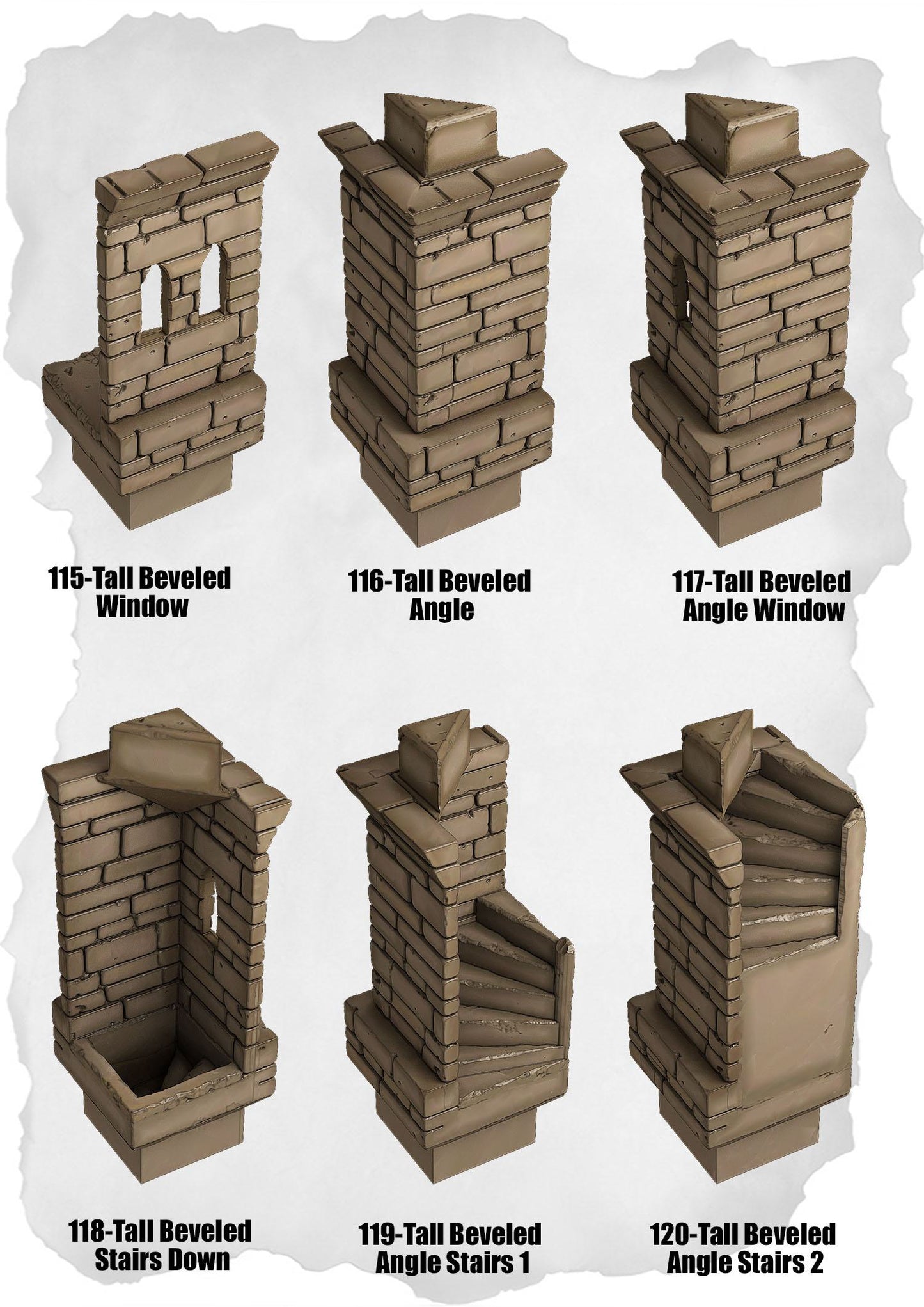 115-Tall Beveled Window

116-Tall Beveled Angle

117-Tall Beveled Angle Window

118-Tall Beveled Stairs Down

119-Tall Beveled Angle Stairs 1

120-Tall Beveled Angle Stairs 2