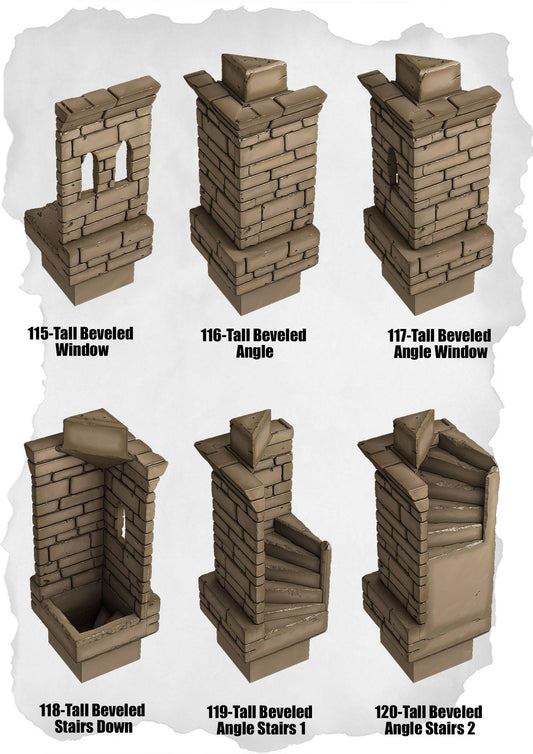 115-Tall Beveled Window

116-Tall Beveled Angle

117-Tall Beveled Angle Window

118-Tall Beveled Stairs Down

119-Tall Beveled Angle Stairs 1

120-Tall Beveled Angle Stairs 2