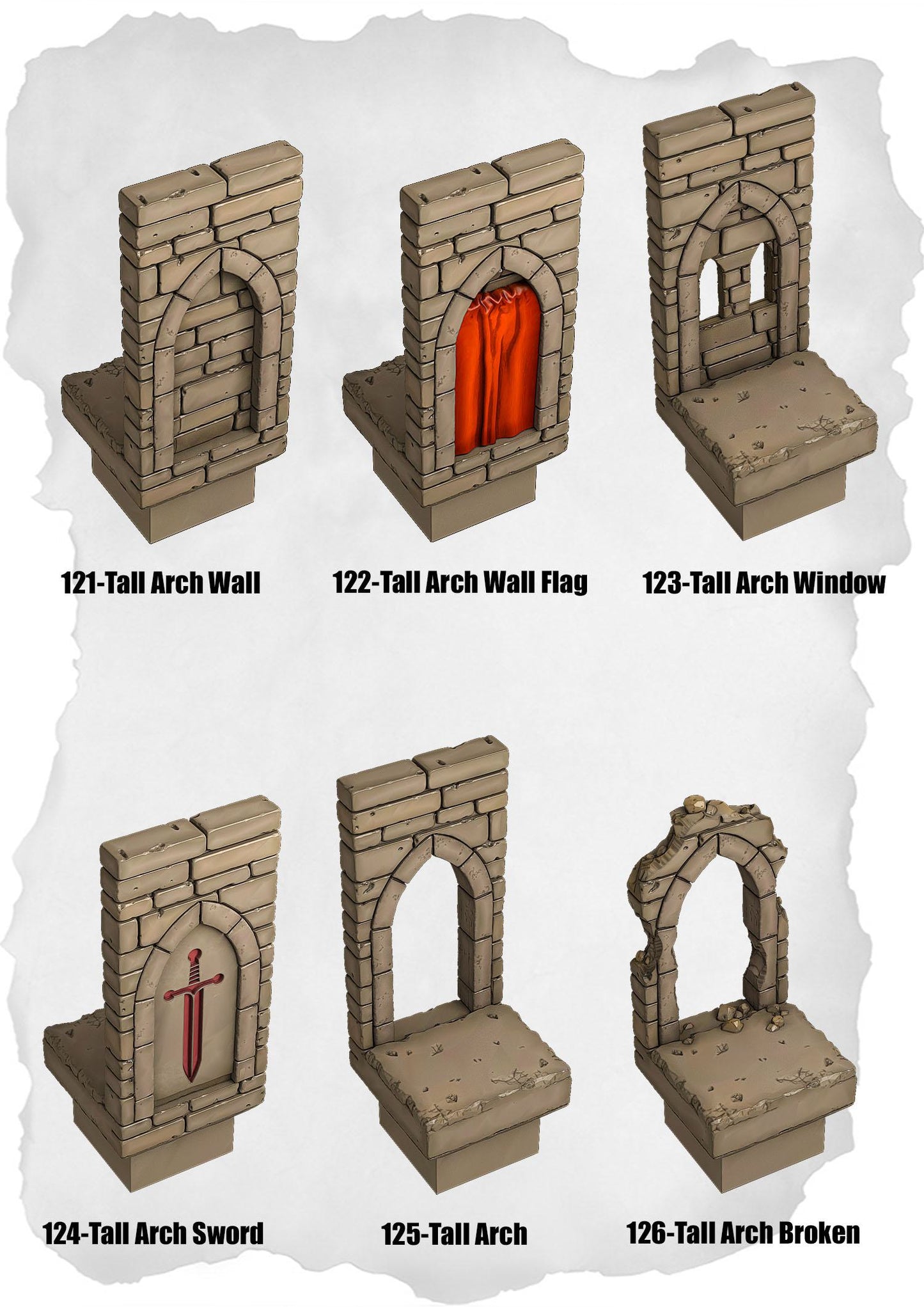 121-Tall Arch Wall

122-Tall Arch Wall Flag

123-Tall Arch Window

124-Tall Arch Sword

125-Tall Arch

126-Tall Arch Broken