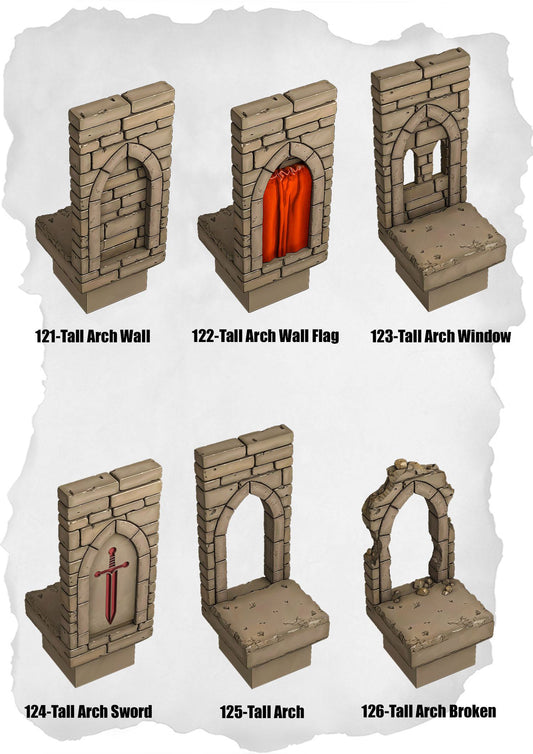 121-Tall Arch Wall

122-Tall Arch Wall Flag

123-Tall Arch Window

124-Tall Arch Sword

125-Tall Arch

126-Tall Arch Broken