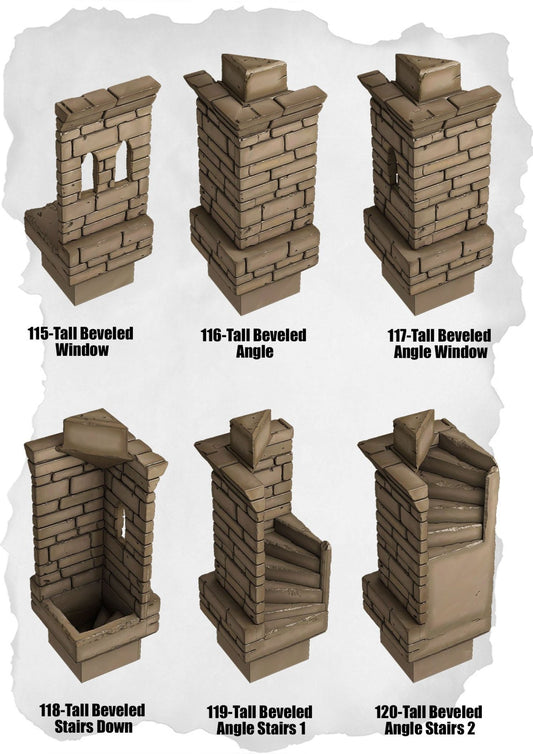 115-Tall Beveled Window

116-Tall Beveled Angle

117-Tall Beveled Angle Window

118-Tall Beveled Stairs Down

119-Tall Beveled Angle Stairs 1

120-Tall Beveled Angle Stairs 2